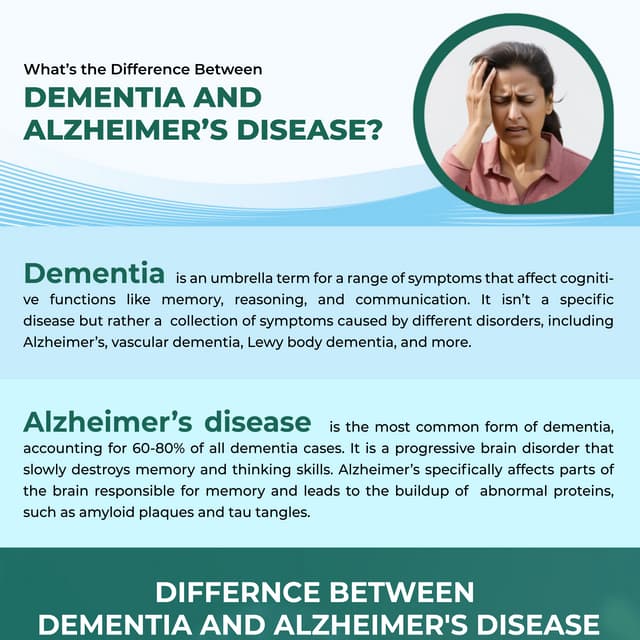 What's the Difference Between
DEMENTIA AND ALZHEIMER'S DISEASE?

Dementia is an umbrella term for a range of symptoms that affect cognitive functions like memory, reasoning, and communication. It isn't a specific disease but rather a collection of symptoms caused by different disorders, including Alzheimer's, vascular dementia, Lewy body dementia, and more.

Alzheimer's disease is the most common form of dementia, accounting for 60-80% of all dementia cases. It is a progressive brain disorder that slowly destroys memory and thinking skills. Alzheimer's specifically affects parts of the brain responsible for memory and leads to the buildup of abnormal proteins, such as amyloid plaques and tau tangles.

DIFFERNCE BETWEEN
DEMENTIA AND ALZHEIMER'S DISEASE