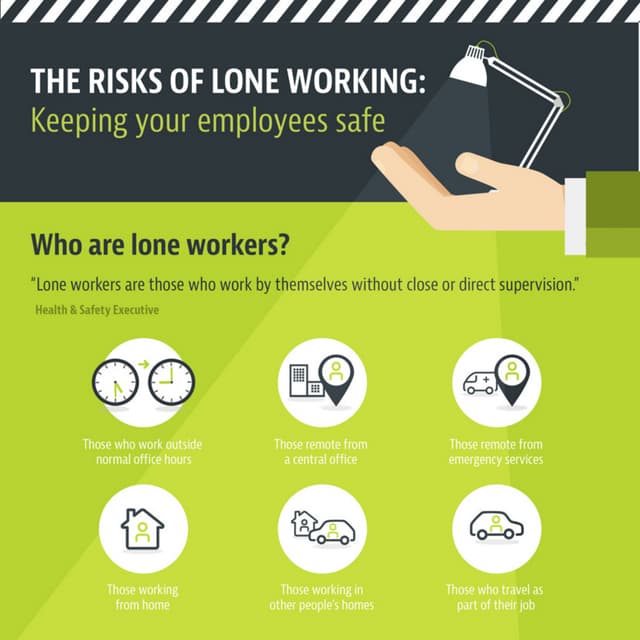 THE RISKS OF LONE WORKING:
Keeping your employees safe

Who are lone workers?

"Lone workers are those who work by themselves without close or direct supervision."
Health & Safety Executive

Those who work outside normal office hours

Those remote from a central office

Those remote from emergency services

Those working from home

Those working in other people's homes

Those who travel as part of their job