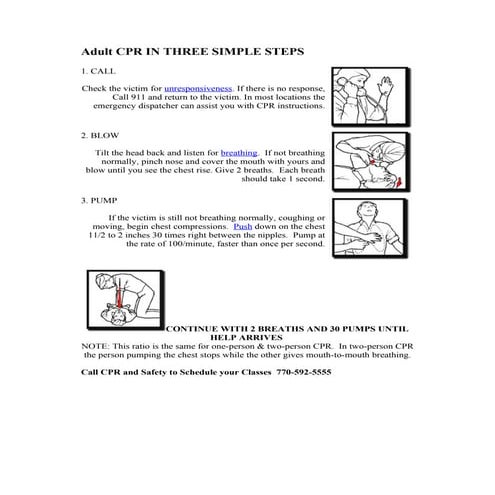 Adult CPR IN THREE SIMPLE STEPS

1. CALL

Check the victim for unresponsiveness. If there is no response, Call 911 and return to the victim. In most locations the emergency dispatcher can assist you with CPR instructions.

2. BLOW

Tilt the head back and listen for breathing. If not breathing normally, pinch nose and cover the mouth with yours and blow until you see the chest rise. Give 2 breaths. Each breath should take 1 second.

3. PUMP

If the victim is still not breathing normally, coughing or moving, begin chest compressions. Push down on the chest 11/2 to 2 inches 30 times right between the nipples. Pump at the rate of 100/minute, faster than once per second.

CONTINUE WITH 2 BREATHS AND 30 PUMPS UNTIL HELP ARRIVES

NOTE: This ratio is the same for one-person & two-person CPR. In two-person CPR the person pumping the chest stops while the other gives mouth-to-mouth breathing.

Call CPR and Safety to Schedule your Classes 770-592-5555