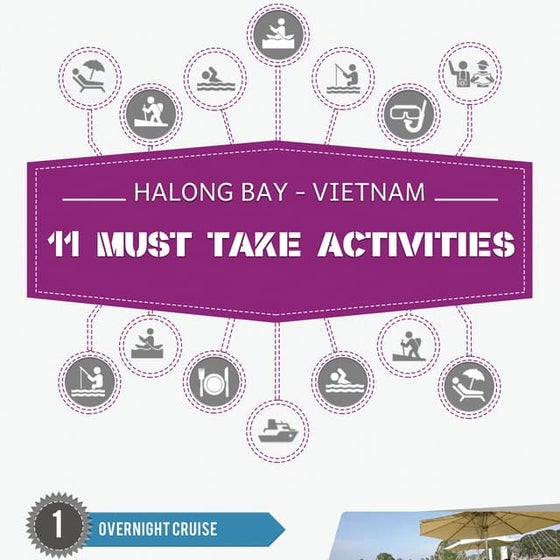 HALONG BAY - VIETNAM

11 MUST TAKE ACTIVITIES

1

OVERNIGHT CRUISE