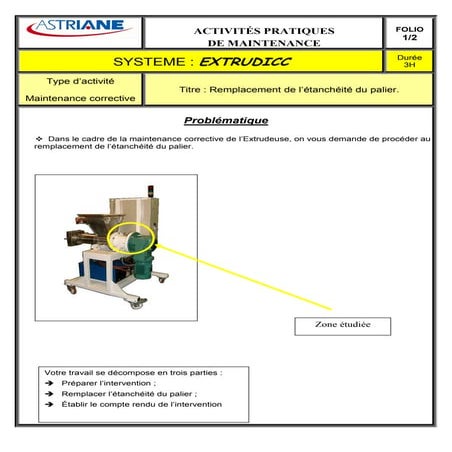 ASTRIANE

ACTIVITÉS PRATIQUES DE MAINTENANCE

FOLIO 1/2

SYSTEME : EXTRUDICC

Durée 3H

Type d'activité

Maintenance corrective

Titre : Remplacement de l'étanchéité du palier.

Problématique

❖ Dans le cadre de la maintenance corrective de l'Extrudeuse, on vous demande de procéder au remplacement de l'étanchéité du palier.

Zone étudiée

Votre travail se décompose en trois parties :

➔ Préparer l'intervention ;

➔ Remplacer l'étanchéité du palier ;

➔ Établir le compte rendu de l'intervention