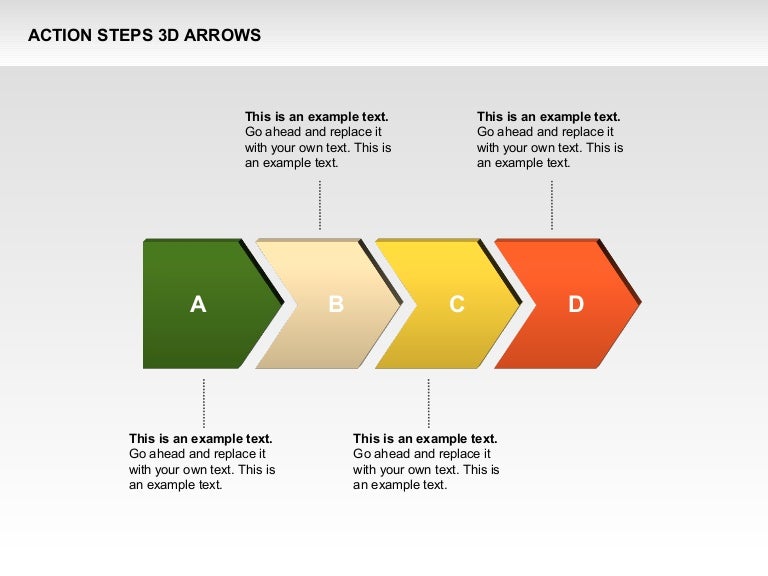 ACTION STEPS 3D ARROWS

This is an example text. Go ahead and replace it with your own text. This is an example text.

This is an example text. Go ahead and replace it with your own text. This is an example text.

A

B

C

D

This is an example text. Go ahead and replace it with your own text. This is an example text.

This is an example text. Go ahead and replace it with your own text. This is an example text.