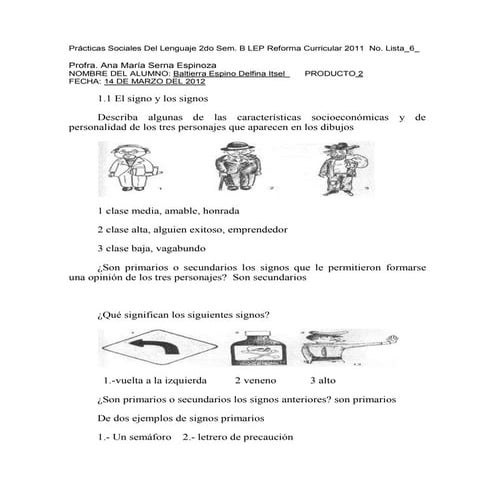 Prácticas Sociales Del Lenguaje 2do Sem. B LEP Reforma Curricular 2011 No. Lista_6_

Profra. Ana María Serna Espinoza
NOMBRE DEL ALUMNO: Baltierra Espino Delfina Itsel PRODUCTO 2
FECHA: 14 DE MARZO DEL 2012

1.1 El signo y los signos

Describa algunas de las características socioeconómicas y de personalidad de los tres personajes que aparecen en los dibujos

1 clase media, amable, honrada

2 clase alta, alguien exitoso, emprendedor

3 clase baja, vagabundo

¿Son primarios o secundarios los signos que le permitieron formarse una opinión de los tres personajes? Son secundarios

¿Qué significan los siguientes signos?

1.-vuelta a la izquierda 2 veneno 3 alto

¿Son primarios o secundarios los signos anteriores? son primarios

De dos ejemplos de signos primarios

1.- Un semáforo 2.- letrero de precaución