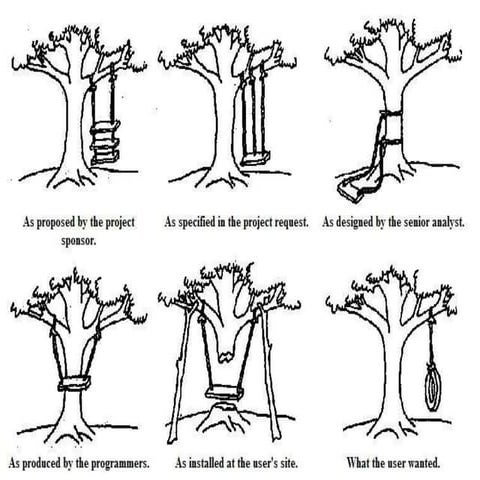 As proposed by the project sponsor.

As specified in the project request.

As designed by the senior analyst.

As produced by the programmers.

As installed at the user's site.

What the user wanted.