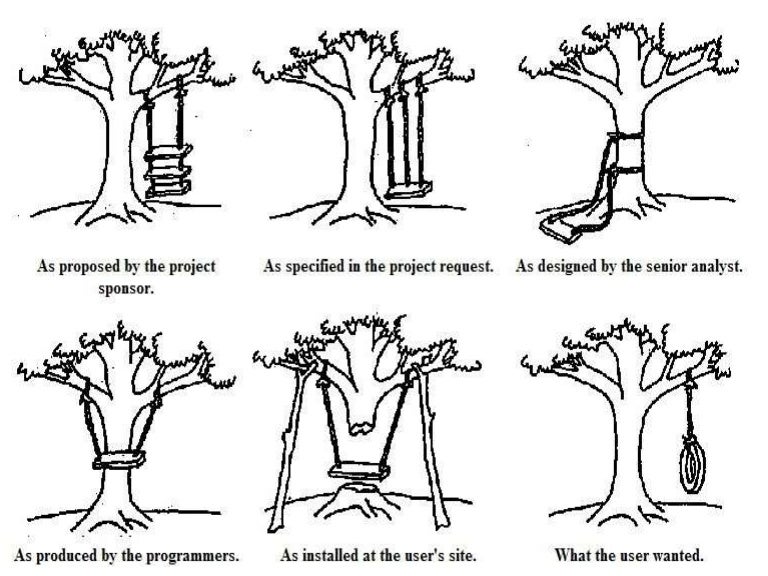 As proposed by the project sponsor.

As specified in the project request.

As designed by the senior analyst.

As produced by the programmers.

As installed at the user's site.

What the user wanted.