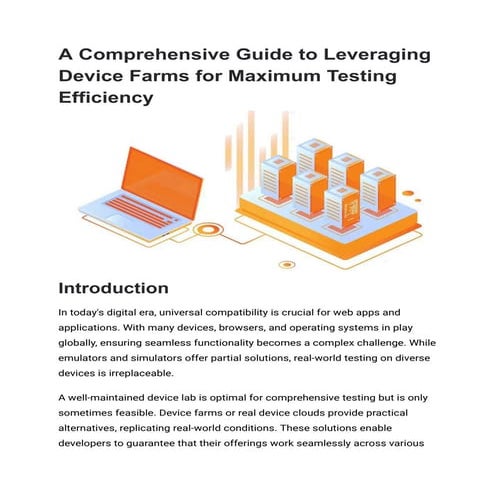 A Comprehensive Guide to Leveraging Device Farms for Maximum Testing Efficiency

Introduction

In today's digital era, universal compatibility is crucial for web apps and applications. With many devices, browsers, and operating systems in play globally, ensuring seamless functionality becomes a complex challenge. While emulators and simulators offer partial solutions, real-world testing on diverse devices is irreplaceable.

A well-maintained device lab is optimal for comprehensive testing but is only sometimes feasible. Device farms or real device clouds provide practical alternatives, replicating real-world conditions. These solutions enable developers to guarantee that their offerings work seamlessly across various