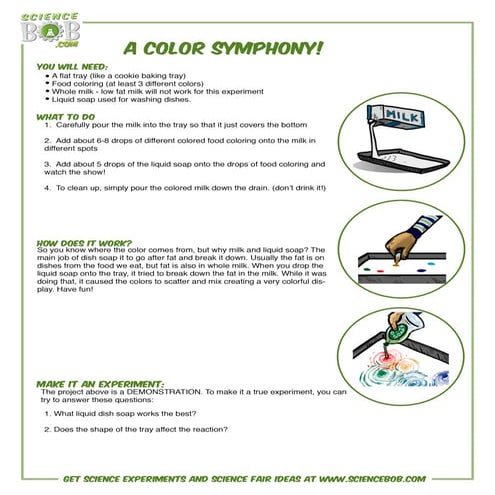 SCIENCE BOB .COM

A COLOR SYMPHONY!

YOU WILL NEED:
• A flat tray (like a cookie baking tray)
• Food coloring (at least 3 different colors)
• Whole milk - low fat milk will not work for this experiment
• Liquid soap used for washing dishes.

WHAT TO DO
1. Carefully pour the milk into the tray so that it just covers the bottom

2. Add about 6-8 drops of different colored food coloring onto the milk in different spots

3. Add about 5 drops of the liquid soap onto the drops of food coloring and watch the show!

4. To clean up, simply pour the colored milk down the drain. (don't drink it!)

MILK

HOW DOES IT WORK?
So you know where the color comes from, but why milk and liquid soap? The main job of dish soap it to go after fat and break it down. Usually the fat is on dishes from the food we eat, but fat is also in whole milk. When you drop the liquid soap onto the tray, it tried to break down the fat in the milk. While it was doing that, it caused the colors to scatter and mix creating a very colorful display. Have fun!

MAKE IT AN EXPERIMENT:
The project above is a DEMONSTRATION. To make it a true experiment, you can try to answer these questions:

1. What liquid dish soap works the best?

2. Does the shape of the tray affect the reaction?

GET SCIENCE EXPERIMENTS AND SCIENCE FAIR IDEAS AT WWW.SCIENCEBOB.COM