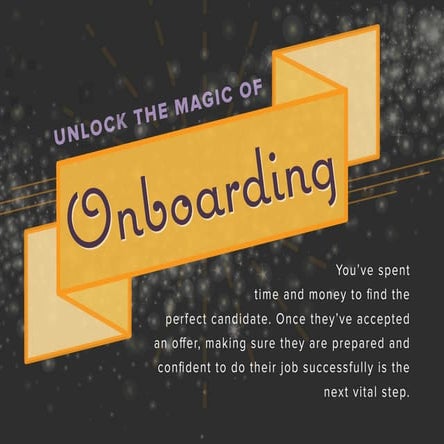 UNLOCK THE MAGIC OF

Onboarding

You've spent time and money to find the perfect candidate. Once they've accepted an offer, making sure they are prepared and confident to do their job successfully is the next vital step.