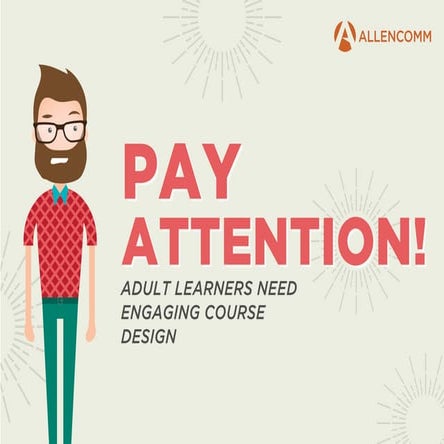 ALLENCOMM

PAY ATTENTION!

ADULT LEARNERS NEED ENGAGING COURSE DESIGN