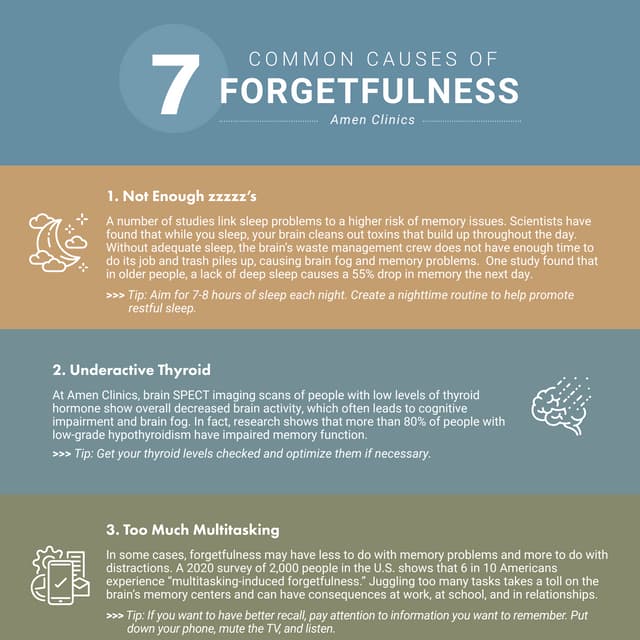 7 COMMON CAUSES OF FORGETFULNESS

Amen Clinics

1. Not Enough zzzzz's

A number of studies link sleep problems to a higher risk of memory issues. Scientists have found that while you sleep, your brain cleans out toxins that build up throughout the day. Without adequate sleep, the brain's waste management crew does not have enough time to do its job and trash piles up, causing brain fog and memory problems. One study found that in older people, a lack of deep sleep causes a 55% drop in memory the next day.

>>> Tip: Aim for 7-8 hours of sleep each night. Create a nighttime routine to help promote restful sleep.

2. Underactive Thyroid

At Amen Clinics, brain SPECT imaging scans of people with low levels of thyroid hormone show overall decreased brain activity, which often leads to cognitive impairment and brain fog. In fact, research shows that more than 80% of people with low-grade hypothyroidism have impaired memory function.

>>> Tip: Get your thyroid levels checked and optimize them if necessary.

3. Too Much Multitasking

In some cases, forgetfulness may have less to do with memory problems and more to do with distractions. A 2020 survey of 2,000 people in the U.S. shows that 6 in 10 Americans experience "multitasking-induced forgetfulness." Juggling too many tasks takes a toll on the brain's memory centers and can have consequences at work, at school, and in relationships.

>>> Tip: If you want to have better recall, pay attention to information you want to remember. Put down your phone, mute the TV, and listen.