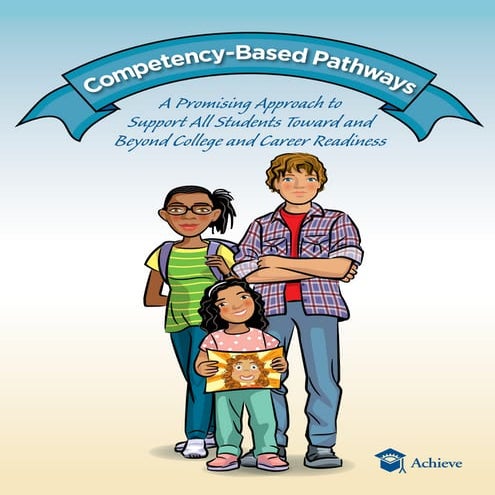 Competency-Based Pathways

A Promising Approach to Support All Students Toward and Beyond College and Career Readiness

Achieve