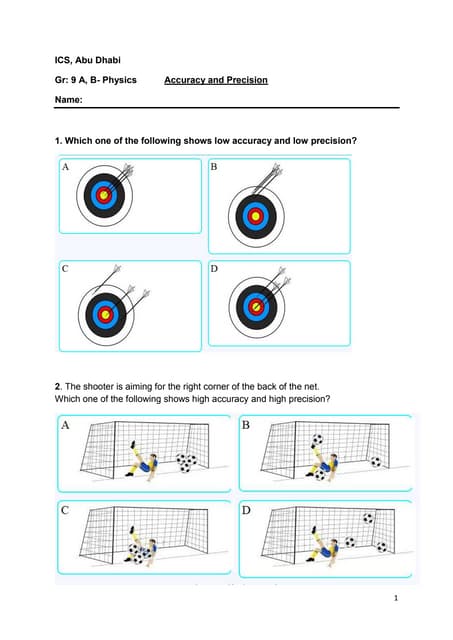 ICS, Abu Dhabi

Gr: 9 A, B- Physics Accuracy and Precision

Name:

1. Which one of the following shows low accuracy and low precision?

A

B

C

D

2. The shooter is aiming for the right corner of the back of the net.
Which one of the following shows high accuracy and high precision?

A

B

C

D

1