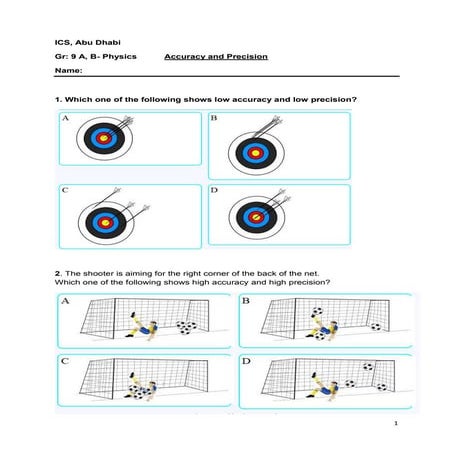 ICS, Abu Dhabi

Gr: 9 A, B- Physics Accuracy and Precision

Name:

1. Which one of the following shows low accuracy and low precision?

A

B

C

D

2. The shooter is aiming for the right corner of the back of the net. Which one of the following shows high accuracy and high precision?

A

B

C

D

1