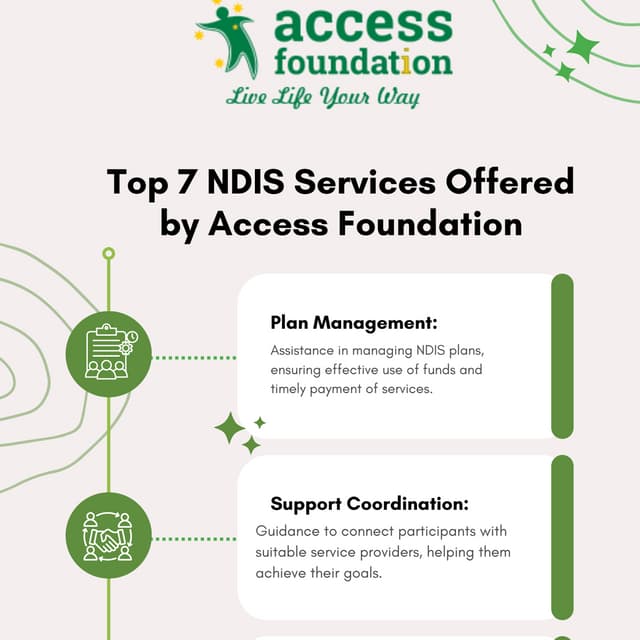 access foundation
Live Life Your Way

Top 7 NDIS Services Offered by Access Foundation

Plan Management:
Assistance in managing NDIS plans, ensuring effective use of funds and timely payment of services.

Support Coordination:
Guidance to connect participants with suitable service providers, helping them achieve their goals.