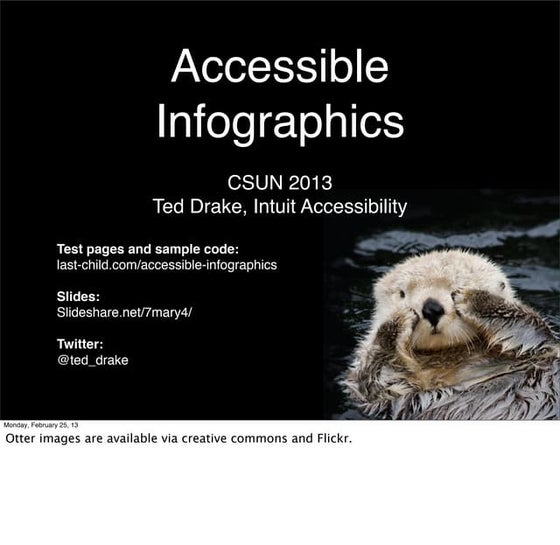 Accessible Infographics

CSUN 2013
Ted Drake, Intuit Accessibility

Test pages and sample code:
last-child.com/accessible-infographics

Slides:
Slideshare.net/7mary4/

Twitter:
@ted_drake

Monday, February 25, 13

Otter images are available via creative commons and Flickr.