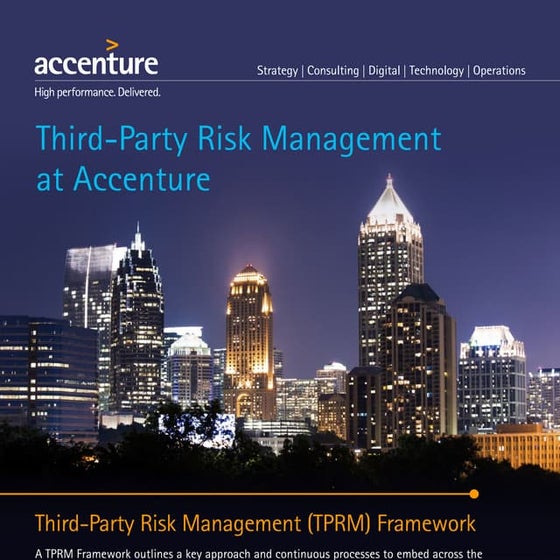 accenture
High performance. Delivered.

Strategy | Consulting | Digital | Technology | Operations

Third-Party Risk Management at Accenture

Third-Party Risk Management (TPRM) Framework

A TPRM Framework outlines a key approach and continuous processes to embed across the