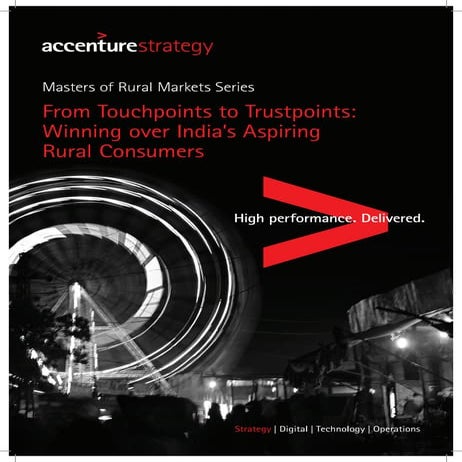 accenturestrategy

Masters of Rural Markets Series

From Touchpoints to Trustpoints: Winning over India's Aspiring Rural Consumers

High performance. Delivered.

Strategy | Digital | Technology | Operations