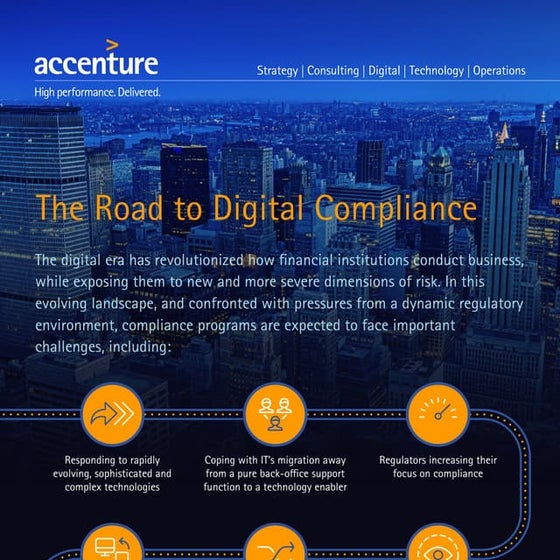 accenture
High performance. Delivered.

Strategy | Consulting | Digital | Technology | Operations

The Road to Digital Compliance

The digital era has revolutionized how financial institutions conduct business, while exposing them to new and more severe dimensions of risk. In this evolving landscape, and confronted with pressures from a dynamic regulatory environment, compliance programs are expected to face important challenges, including:

Responding to rapidly evolving, sophisticated and complex technologies

Coping with IT's migration away from a pure back-office support function to a technology enabler

Regulators increasing their focus on compliance