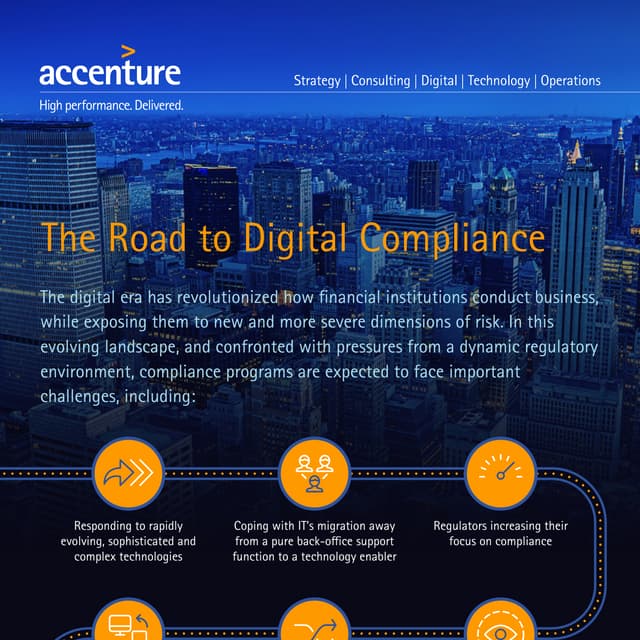 accenture
High performance. Delivered.

Strategy | Consulting | Digital | Technology | Operations

The Road to Digital Compliance

The digital era has revolutionized how financial institutions conduct business, while exposing them to new and more severe dimensions of risk. In this evolving landscape, and confronted with pressures from a dynamic regulatory environment, compliance programs are expected to face important challenges, including:

Responding to rapidly evolving, sophisticated and complex technologies

Coping with IT's migration away from a pure back-office support function to a technology enabler

Regulators increasing their focus on compliance