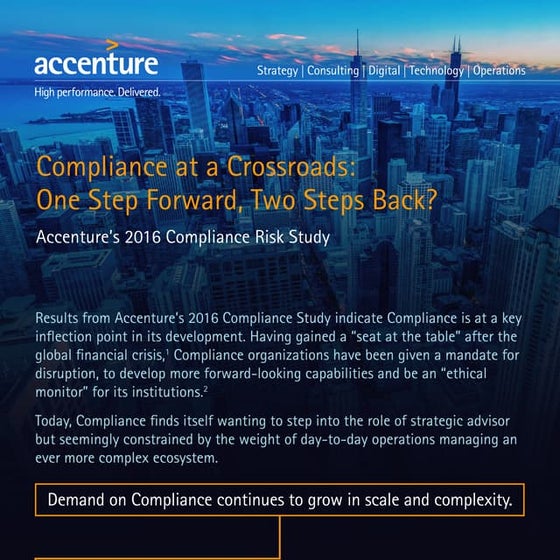 accenture
High performance. Delivered.

Strategy | Consulting | Digital | Technology | Operations

Compliance at a Crossroads: One Step Forward, Two Steps Back?

Accenture's 2016 Compliance Risk Study

Results from Accenture's 2016 Compliance Study indicate Compliance is at a key inflection point in its development. Having gained a "seat at the table" after the global financial crisis,$^1$ Compliance organizations have been given a mandate for disruption, to develop more forward-looking capabilities and be an "ethical monitor" for its institutions.$^2$

Today, Compliance finds itself wanting to step into the role of strategic advisor but seemingly constrained by the weight of day-to-day operations managing an ever more complex ecosystem.

Demand on Compliance continues to grow in scale and complexity.