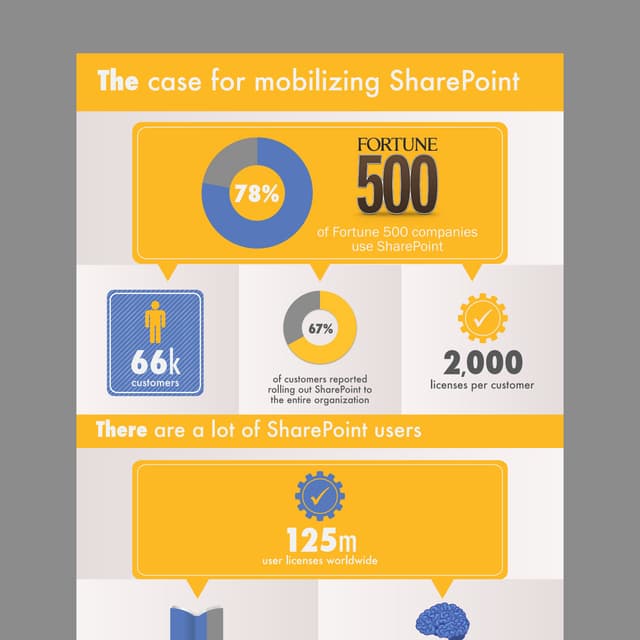 The case for mobilizing SharePoint

78%

FORTUNE 500

of Fortune 500 companies use SharePoint

66k customers

67%

of customers reported rolling out SharePoint to the entire organization

2,000 licenses per customer

There are a lot of SharePoint users

125m user licenses worldwide