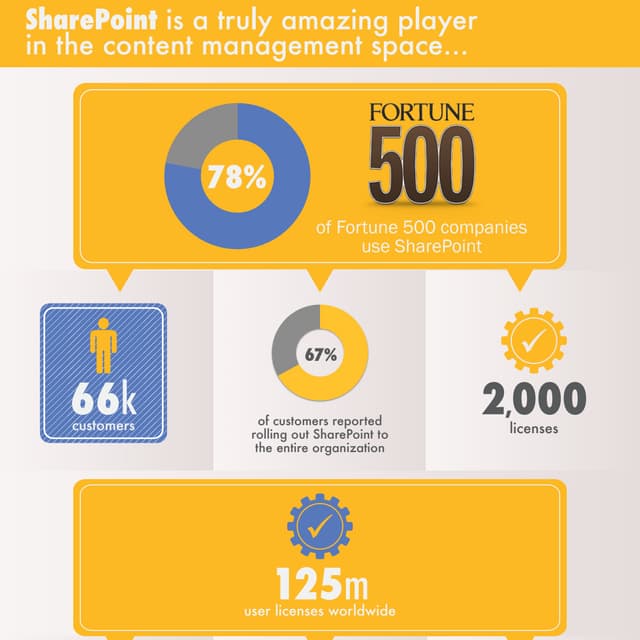 SharePoint is a truly amazing player in the content management space...

78%

FORTUNE 500

of Fortune 500 companies use SharePoint

66k
customers

67%

of customers reported rolling out SharePoint to the entire organization

2,000
licenses

125m
user licenses worldwide