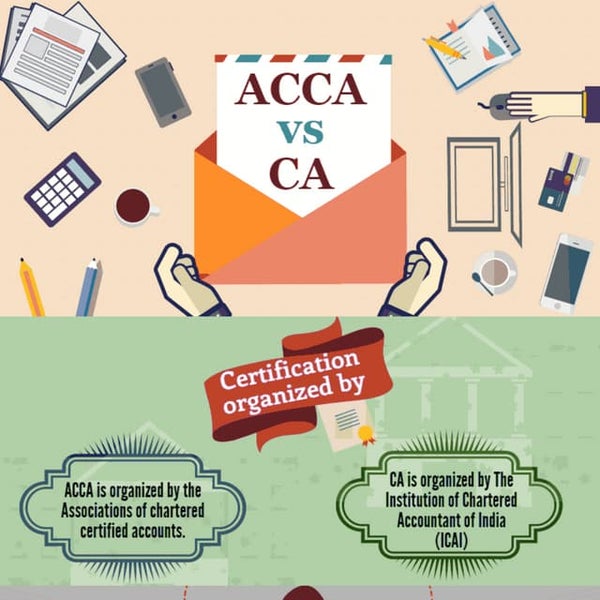 ACCA
VS
CA

Certification organized by

ACCA is organized by the Associations of chartered certified accounts.

CA is organized by The Institution of Chartered Accountant of India (ICAI)