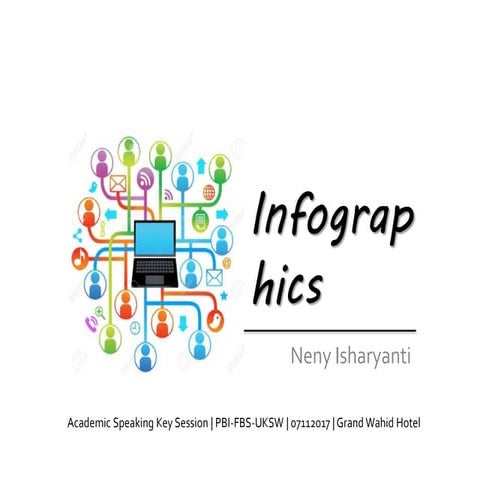 Infograp
hics

Neny Isharyanti

Academic Speaking Key Session | PBI-FBS-UKSW | 07112017 | Grand Wahid Hotel