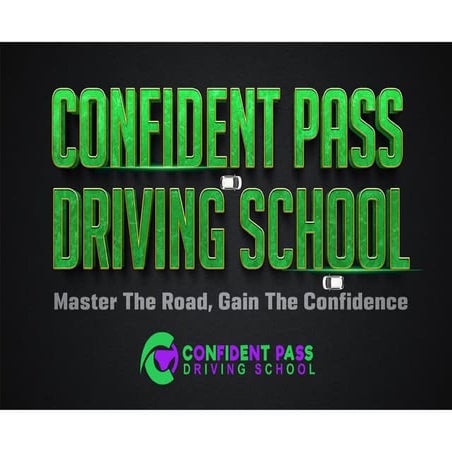 CONFIDENT PASS DRIVING SCHOOL

Master The Road, Gain The Confidence

CONFIDENT PASS DRIVING SCHOOL