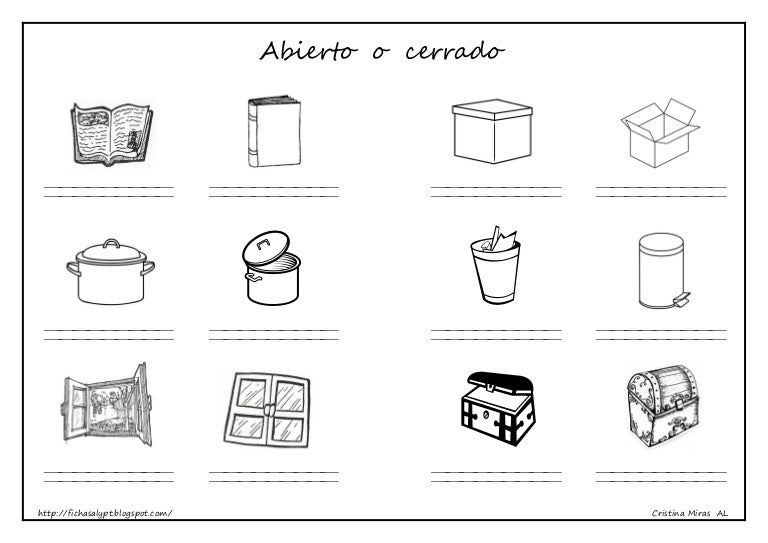 Abierto o cerrado

http://fichasalypt.blogspot.com/

Cristina Miras AL