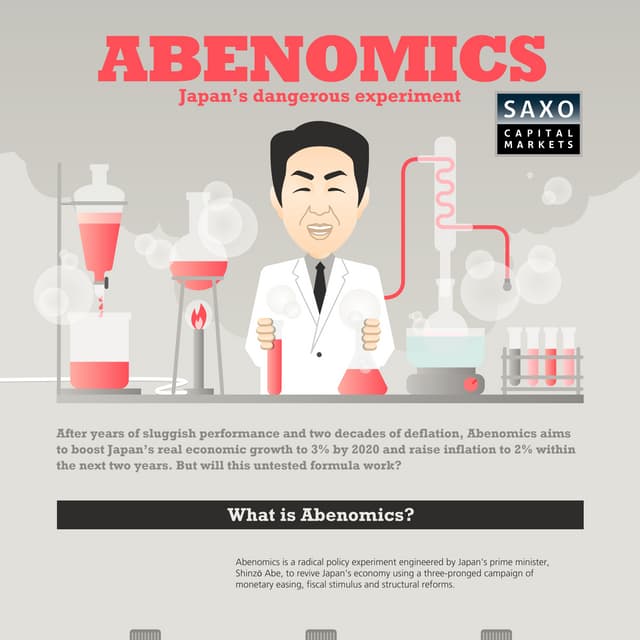 ABENOMICS

Japan's dangerous experiment

SAXO
CAPITAL
MARKETS

After years of sluggish performance and two decades of deflation, Abenomics aims to boost Japan's real economic growth to 3% by 2020 and raise inflation to 2% within the next two years. But will this untested formula work?

What is Abenomics?

Abenomics is a radical policy experiment engineered by Japan's prime minister, Shinzō Abe, to revive Japan's economy using a three-pronged campaign of monetary easing, fiscal stimulus and structural reforms.