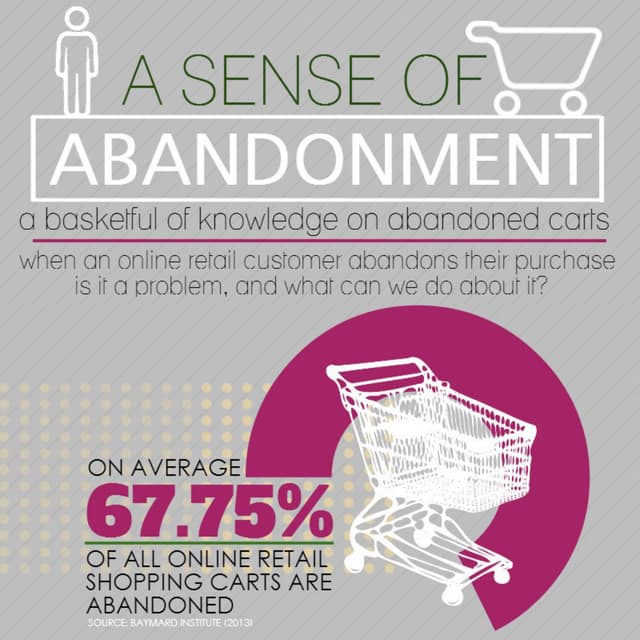 A SENSE OF
ABANDONMENT

a basketful of knowledge on abandoned carts

when an online retail customer abandons their purchase is it a problem, and what can we do about it?

ON AVERAGE
67.75%
OF ALL ONLINE RETAIL SHOPPING CARTS ARE ABANDONED
SOURCE: BAYMARD INSTITUTE (2013)