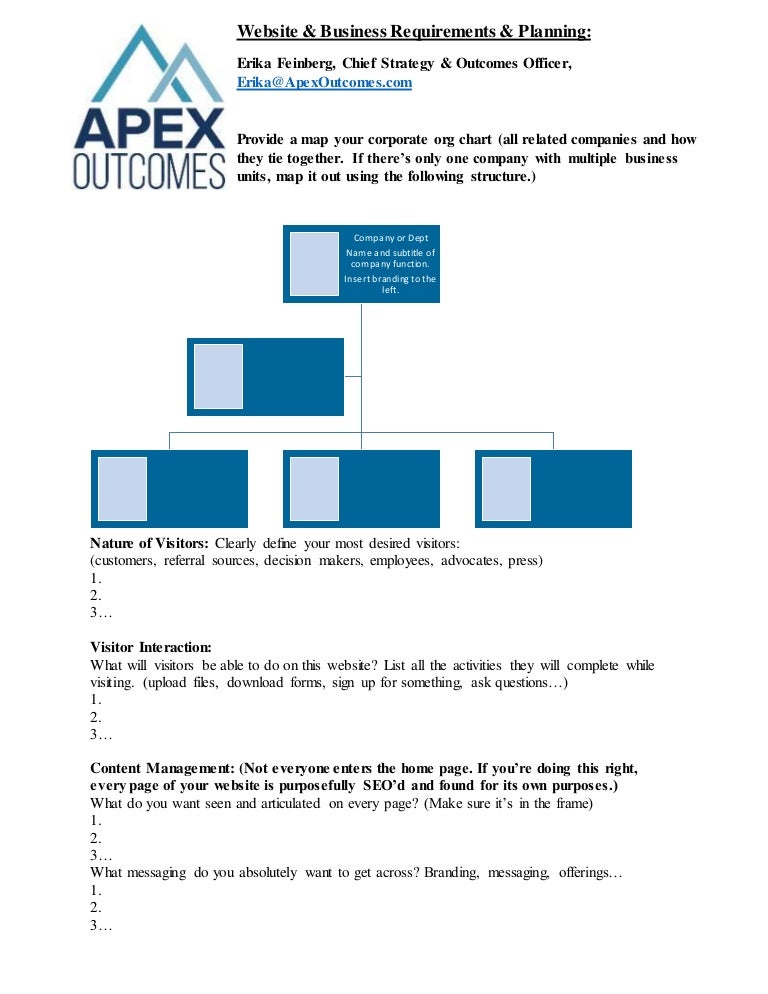 APEX OUTCOMES

Website & Business Requirements & Planning:

Erika Feinberg, Chief Strategy & Outcomes Officer, Erika@ApexOutcomes.com

Provide a map your corporate org chart (all related companies and how they tie together. If there's only one company with multiple business units, map it out using the following structure.)

Company or Dept Name and subtitle of company function. Insert branding to the left.

Nature of Visitors: Clearly define your most desired visitors:
(customers, referral sources, decision makers, employees, advocates, press)
1.
2.
3…

Visitor Interaction:
What will visitors be able to do on this website? List all the activities they will complete while visiting. (upload files, download forms, sign up for something, ask questions…)
1.
2.
3…

Content Management: (Not everyone enters the home page. If you're doing this right, every page of your website is purposefully SEO'd and found for its own purposes.)
What do you want seen and articulated on every page? (Make sure it's in the frame)
1.
2.
3…
What messaging do you absolutely want to get across? Branding, messaging, offerings…
1.
2.
3…