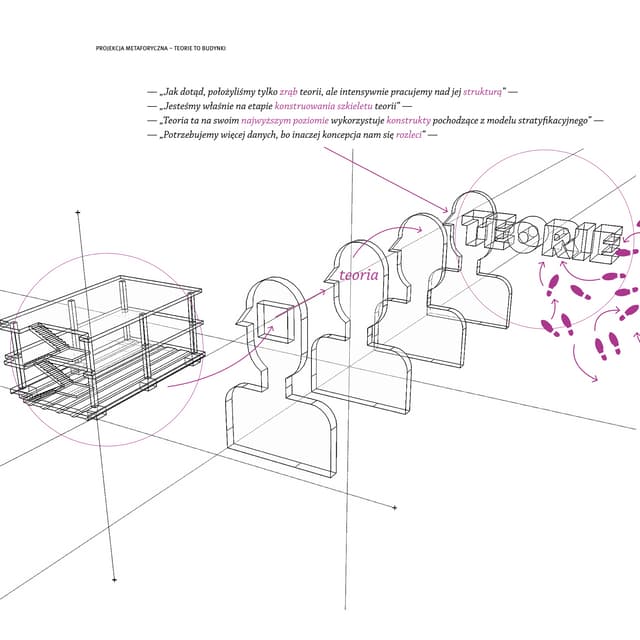 PROJEKCJA METAFORYCZNA – TEORIE TO BUDYNKI

— „Jak dotąd, położyliśmy tylko zrąb teorii, ale intensywnie pracujemy nad jej strukturą" —
— „Jesteśmy właśnie na etapie konstruowania szkieletu teorii" —
— „Teoria ta na swoim najwyższym poziomie wykorzystuje konstrukty pochodzące z modelu stratyfikacyjnego" —
— „Potrzebujemy więcej danych, bo inaczej koncepcja nam się rozleci" —

teoria

TEORIE