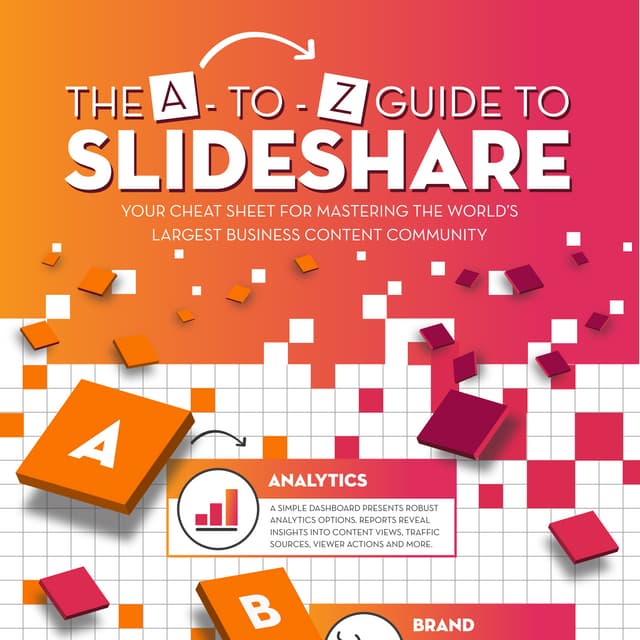 THE A - TO - Z GUIDE TO
SLIDESHARE

YOUR CHEAT SHEET FOR MASTERING THE WORLD'S LARGEST BUSINESS CONTENT COMMUNITY

A

ANALYTICS

A SIMPLE DASHBOARD PRESENTS ROBUST ANALYTICS OPTIONS. REPORTS REVEAL INSIGHTS INTO CONTENT VIEWS, TRAFFIC SOURCES, VIEWER ACTIONS AND MORE.

B

BRAND