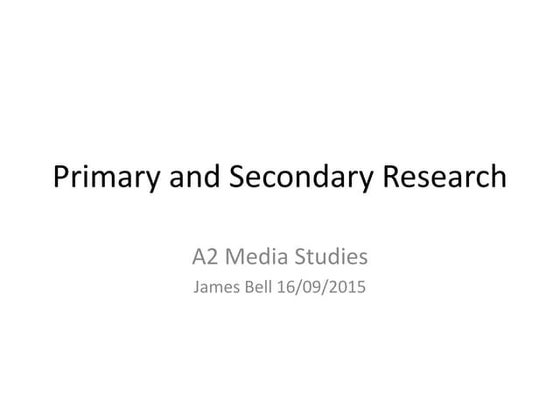 Primary and Secondary Research

A2 Media Studies

James Bell 16/09/2015