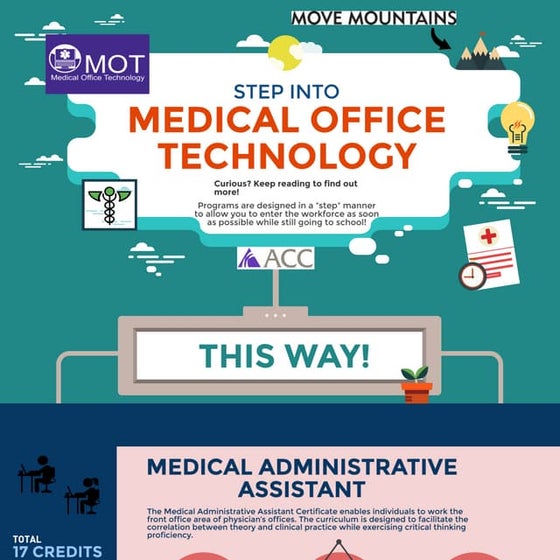 MOVE MOUNTAINS

MOT
Medical Office Technology

STEP INTO
MEDICAL OFFICE TECHNOLOGY

Curious? Keep reading to find out more!

Programs are designed in a "step" manner to allow you to enter the workforce as soon as possible while still going to school!

ACC

THIS WAY!

MEDICAL ADMINISTRATIVE ASSISTANT

The Medical Administrative Assistant Certificate enables individuals to work the front office area of physician's offices. The curriculum is designed to facilitate the correlation between theory and clinical practice while exercising critical thinking proficiency.

TOTAL
17 CREDITS