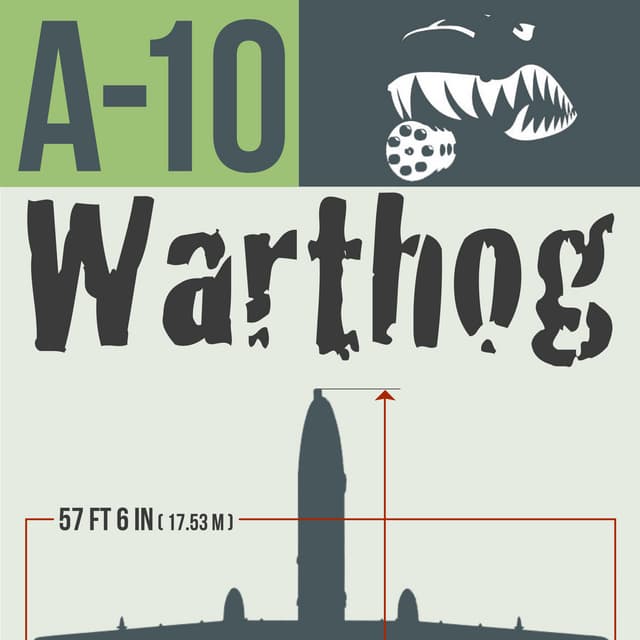 A-10

Warthog

57 FT 6 IN ( 17.53 M )