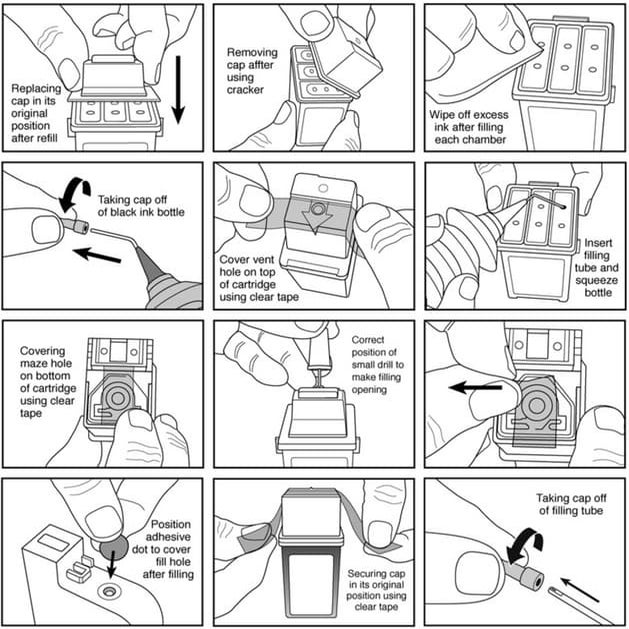 Replacing cap in its original position after refill

Removing cap affter using cracker

Wipe off excess ink after filling each chamber

Taking cap off of black ink bottle

Cover vent hole on top of cartridge using clear tape

Insert filling tube and squeeze bottle

Covering maze hole on bottom of cartridge using clear tape

Correct position of small drill to make filling opening

Position adhesive dot to cover fill hole after filling

Securing cap in its original position using clear tape

Taking cap off of filling tube