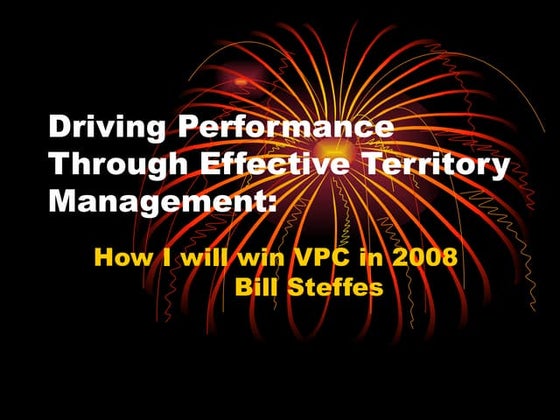 Driving Performance Through Effective Territory Management:

How I will win VPC in 2008
Bill Steffes