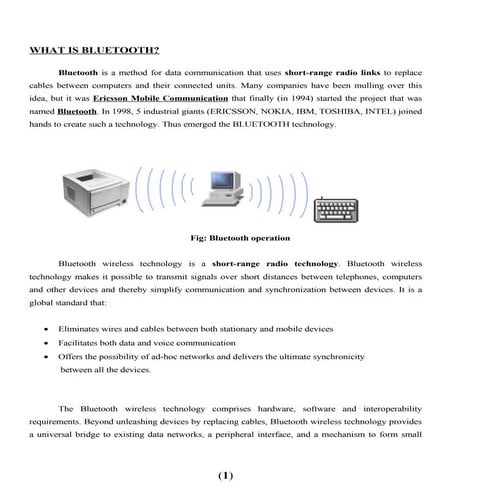 WHAT IS BLUETOOTH?

Bluetooth is a method for data communication that uses short-range radio links to replace cables between computers and their connected units. Many companies have been mulling over this idea, but it was Ericsson Mobile Communication that finally (in 1994) started the project that was named Bluetooth. In 1998, 5 industrial giants (ERICSSON, NOKIA, IBM, TOSHIBA, INTEL) joined hands to create such a technology. Thus emerged the BLUETOOTH technology.

Fig: Bluetooth operation

Bluetooth wireless technology is a short-range radio technology. Bluetooth wireless technology makes it possible to transmit signals over short distances between telephones, computers and other devices and thereby simplify communication and synchronization between devices. It is a global standard that:

• Eliminates wires and cables between both stationary and mobile devices
• Facilitates both data and voice communication
• Offers the possibility of ad-hoc networks and delivers the ultimate synchronicity between all the devices.

The Bluetooth wireless technology comprises hardware, software and interoperability requirements. Beyond unleashing devices by replacing cables, Bluetooth wireless technology provides a universal bridge to existing data networks, a peripheral interface, and a mechanism to form small

(1)