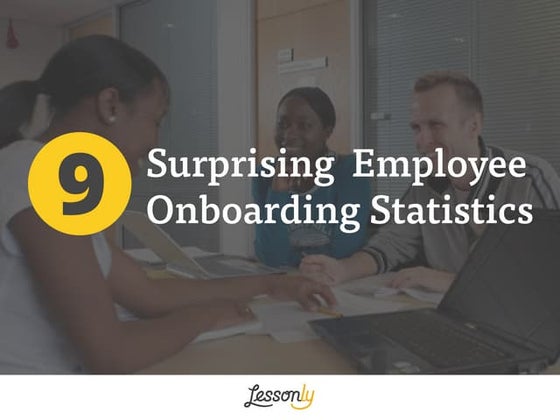 9 Surprising Employee Onboarding Statistics

Lessonly