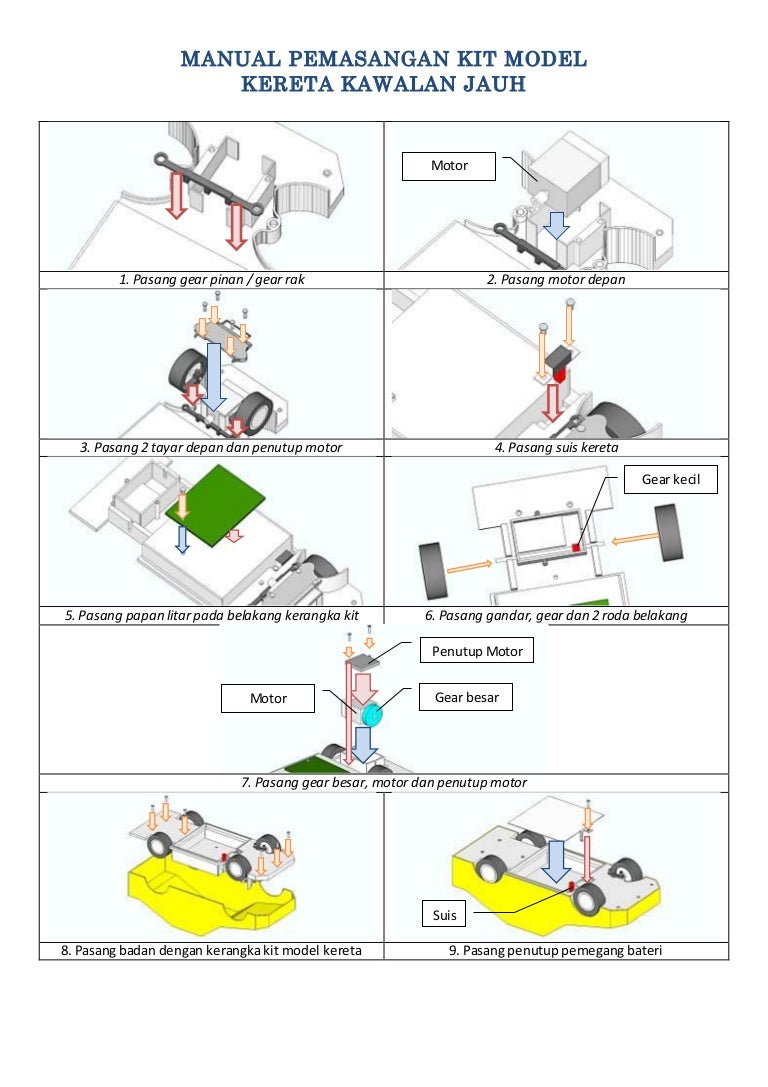 MANUAL PEMASANGAN KIT MODEL
KERETA KAWALAN JAUH

Motor

1. Pasang gear pinan / gear rak

2. Pasang motor depan

3. Pasang 2 tayar depan dan penutup motor

4. Pasang suis kereta

Gear kecil

5. Pasang papan litar pada belakang kerangka kit

6. Pasang gandar, gear dan 2 roda belakang

Penutup Motor

Motor

Gear besar

7. Pasang gear besar, motor dan penutup motor

Suis

8. Pasang badan dengan kerangka kit model kereta

9. Pasang penutup pemegang bateri