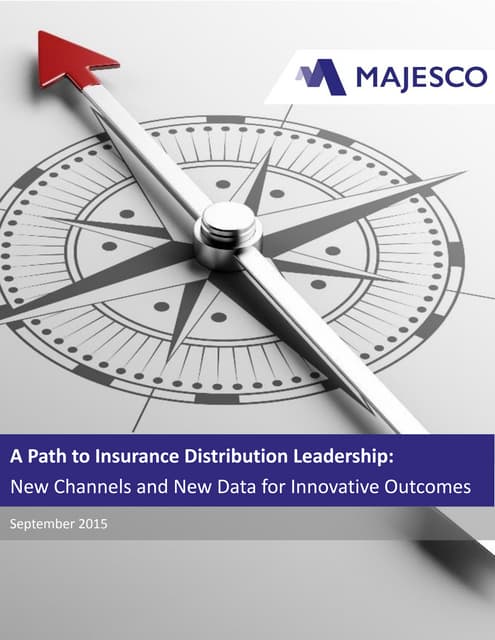 MAJESCO

A Path to Insurance Distribution Leadership:
New Channels and New Data for Innovative Outcomes

September 2015