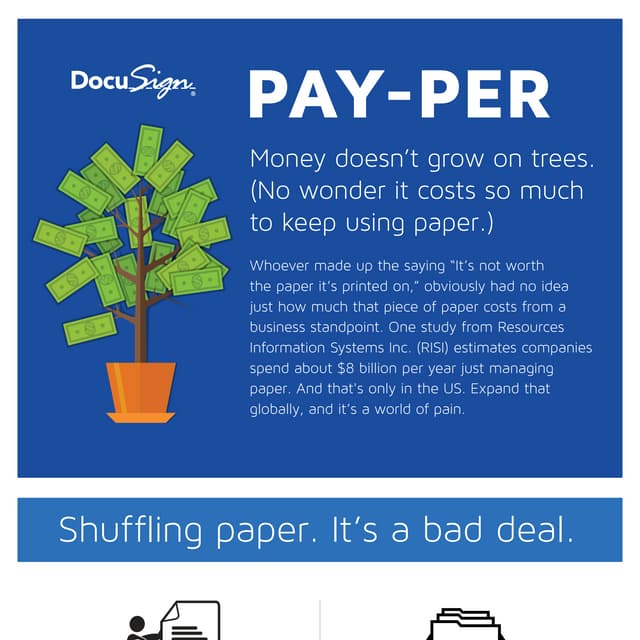 DocuSign®

PAY-PER

Money doesn't grow on trees. (No wonder it costs so much to keep using paper.)

Whoever made up the saying "It's not worth the paper it's printed on," obviously had no idea just how much that piece of paper costs from a business standpoint. One study from Resources Information Systems Inc. (RISI) estimates companies spend about $8 billion per year just managing paper. And that's only in the US. Expand that globally, and it's a world of pain.

Shuffling paper. It's a bad deal.