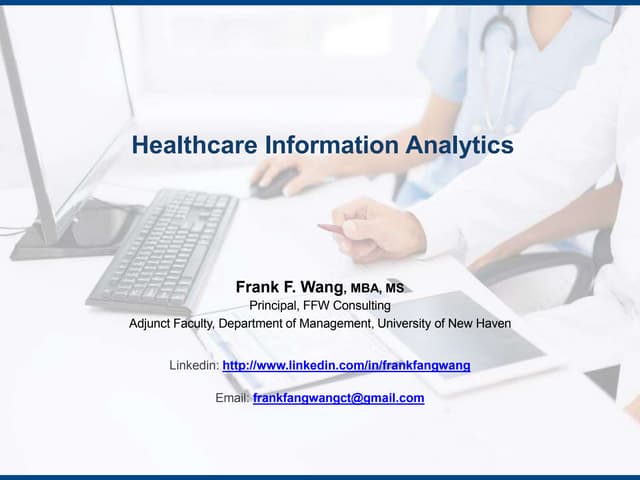 Healthcare Information Analytics

Frank F. Wang, MBA, MS
Principal, FFW Consulting
Adjunct Faculty, Department of Management, University of New Haven

Linkedin: http://www.linkedin.com/in/frankfangwang

Email: frankfangwangct@gmail.com