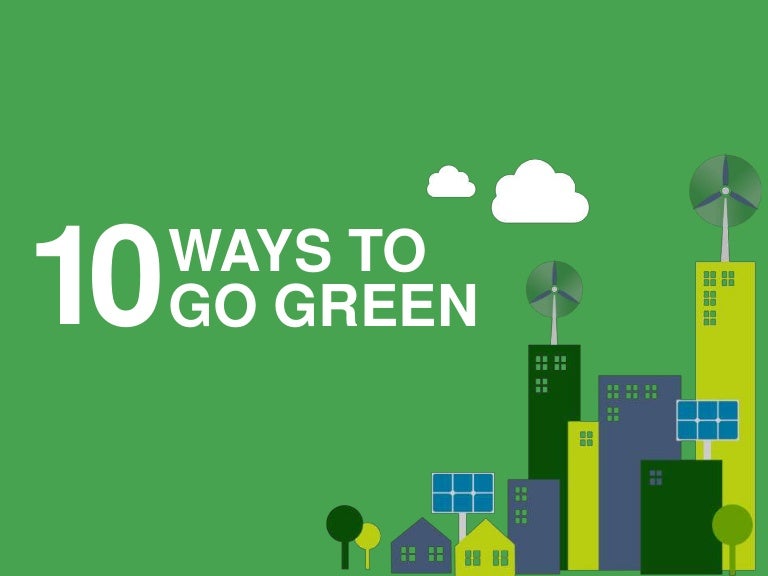 10 WAYS TO GO GREEN