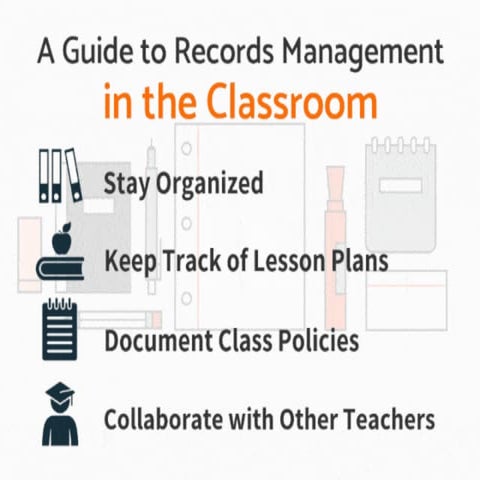 A Guide to Records Management
in the Classroom

Stay Organized

Keep Track of Lesson Plans

Document Class Policies

Collaborate with Other Teachers