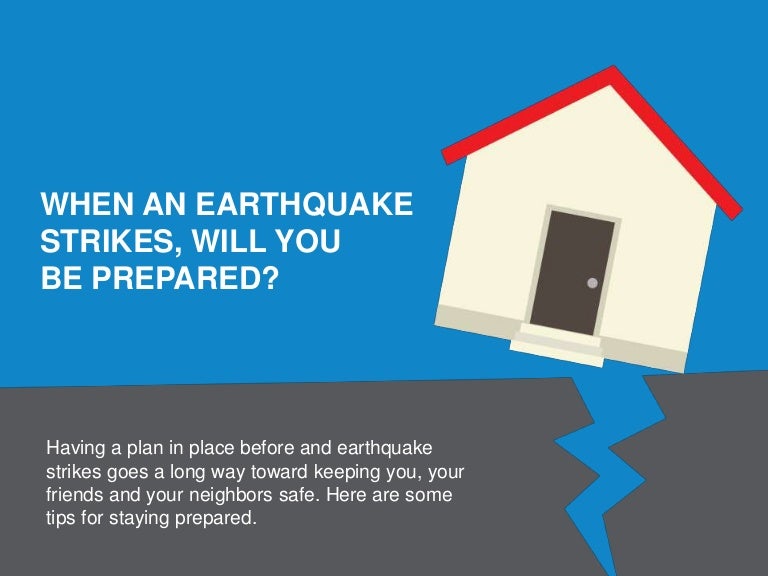 WHEN AN EARTHQUAKE STRIKES, WILL YOU BE PREPARED?

Having a plan in place before and earthquake strikes goes a long way toward keeping you, your friends and your neighbors safe. Here are some tips for staying prepared.