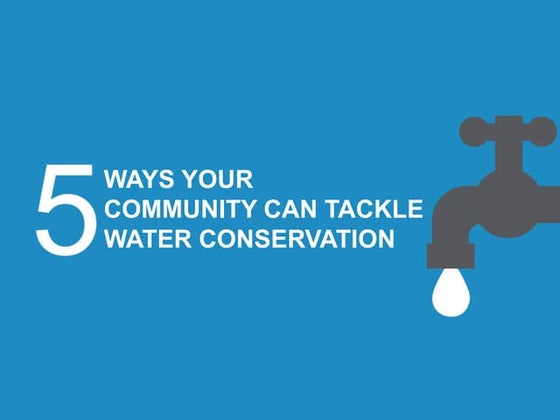 5 WAYS YOUR COMMUNITY CAN TACKLE WATER CONSERVATION